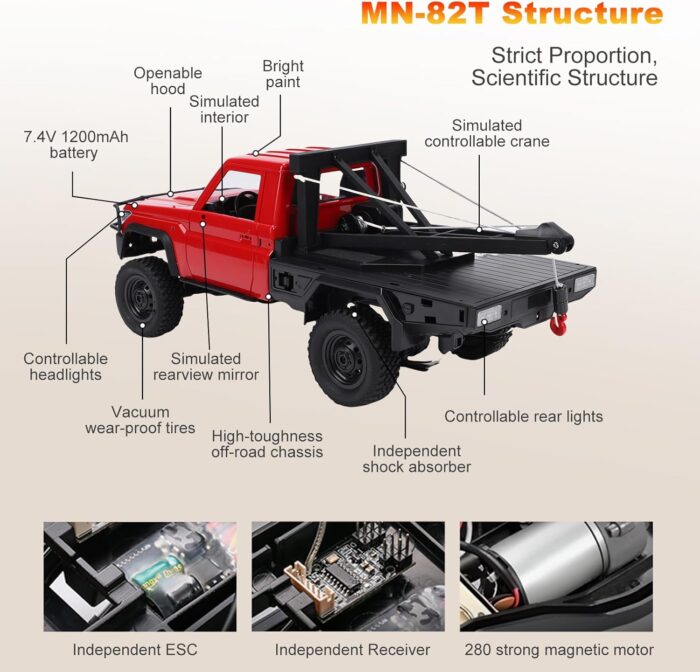 MN-82T Structure

Strict Proportion, Scientific Structure

Openable hood

Bright paint

Simulated interior

7.4V 1200mAh battery

Simulated controllable crane

Controllable headlights

Simulated rearview mirror

Vacuum wear-proof tires

High-toughness off-road chassis

Independent shock absorber

Controllable rear lights

Independent ESC

Independent Receiver

280 strong magnetic motor