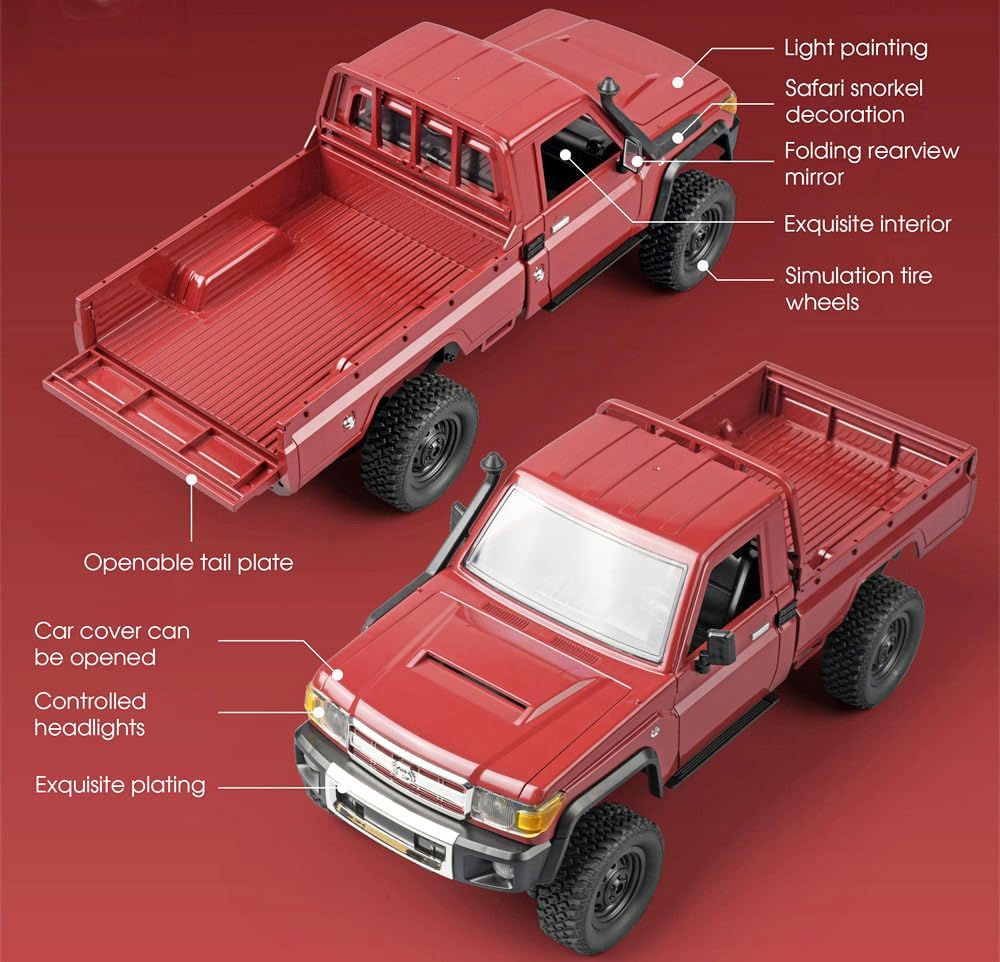 Light painting

Safari snorkel decoration

Folding rearview mirror

Exquisite interior

Simulation tire wheels

Openable tail plate

Car cover can be opened

Controlled headlights

Exquisite plating